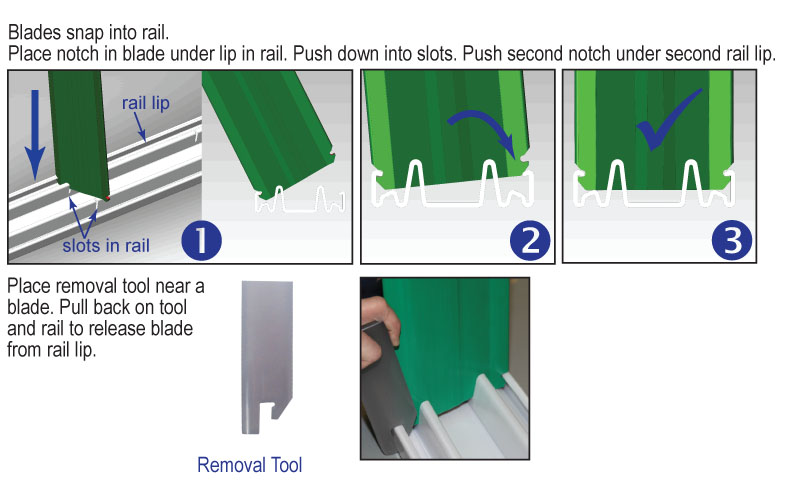 Blades snap into rail.
Place notch in blade under lip in rail. Push down into slots. Push second notch under second rail lip.

rail lip

slots in rail

1

2

3

Place removal tool near a blade. Pull back on tool and rail to release blade from rail lip.

Removal Tool