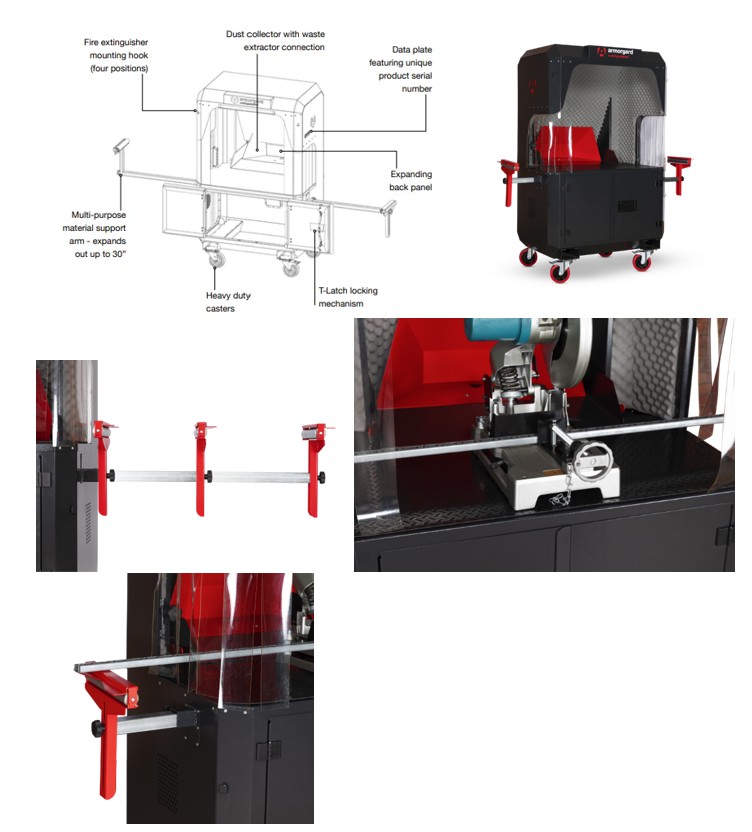 Fire extinguisher mounting hook (four positions)

Dust collector with waste extractor connection

Data plate featuring unique product serial number

Expanding back panel

Multi-purpose material support arm - expands out up to 30"

Heavy duty casters

T-Latch locking mechanism

armorgard